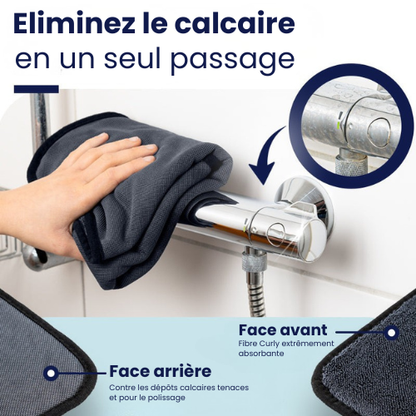 Eliminez le calcaire
en un seul passage

Face avant
Fibre Curly extrêmement absorbante

Face arrière
Contre les dépôts calcaires tenaces et pour le polissage